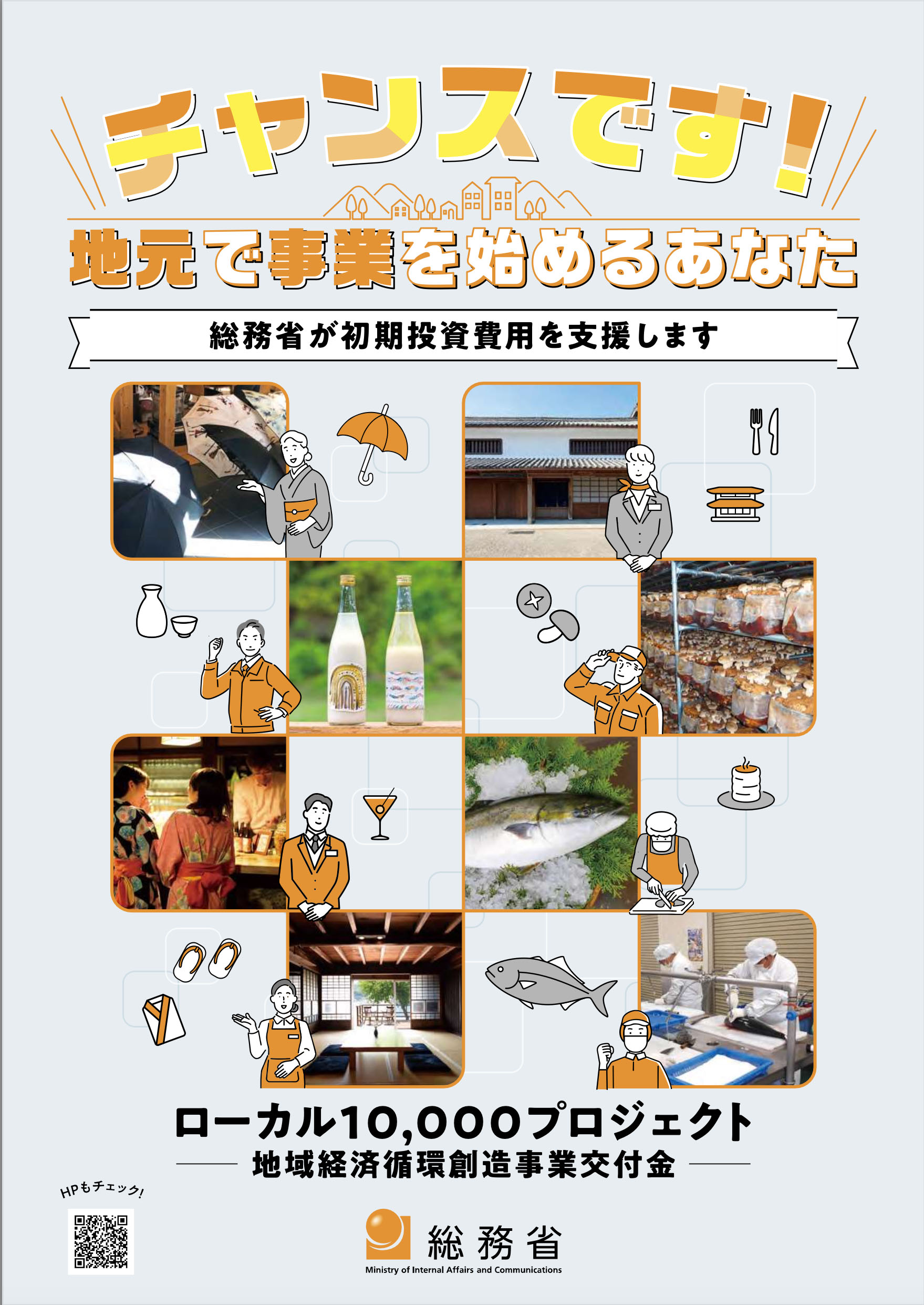 チャンスです!

地元で事業を始めるあなた

総務省が初期投資費用を支援します

ローカル10,000プロジェクト

地域経済循環創造事業交付金

HPもチェック!

総務省
Ministry of Internal Affairs and Communications